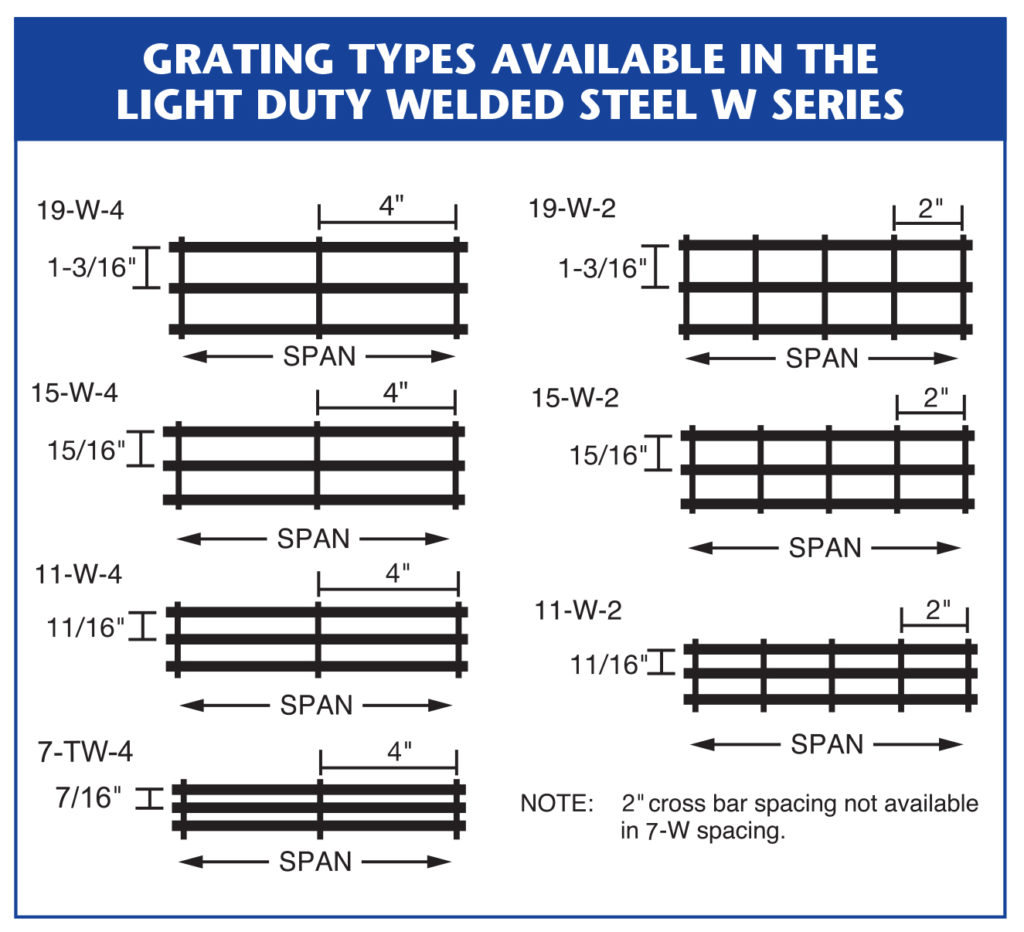 GRATING TYPES AVAILABLE IN THE LIGHT DUTY WELDED STEEL W SERIES

19-W-4
4"
1-3/16"
SPAN

15-W-4
4"
15/16"
SPAN

11-W-4
4"
11/16"
SPAN

7-TW-4
4"
7/16"
SPAN

19-W-2
2"
1-3/16"
SPAN

15-W-2
2"
15/16"
SPAN

11-W-2
2"
11/16"
SPAN

NOTE: 2" cross bar spacing not available in 7-W spacing.